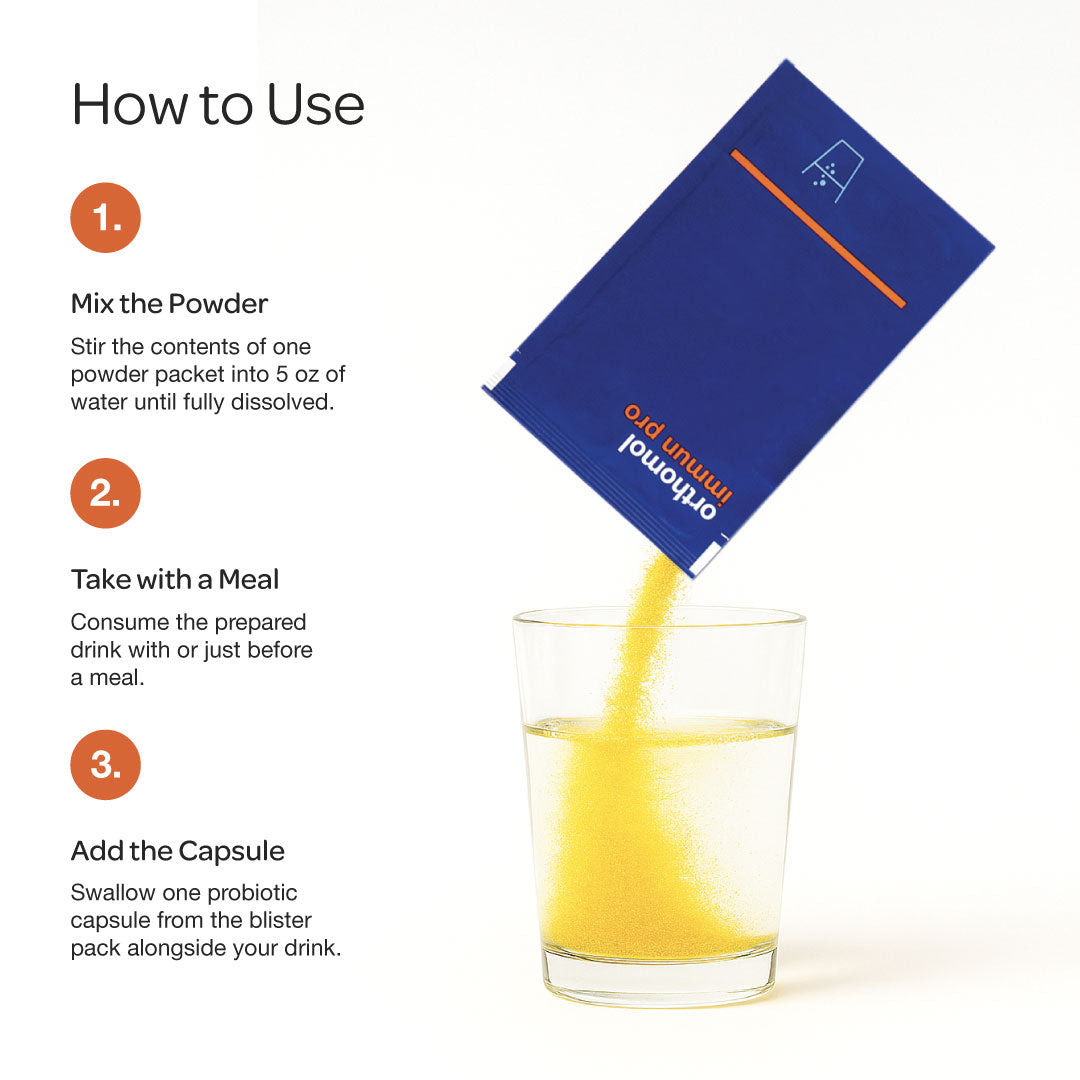 How to Use

1.

Mix the Powder

Stir the contents of one powder packet into 5 oz of water until fully dissolved.

2.

Take with a Meal

Consume the prepared drink with or just before a meal.

3.

Add the Capsule

Swallow one probiotic capsule from the blister pack alongside your drink.

orthomol
immun pro