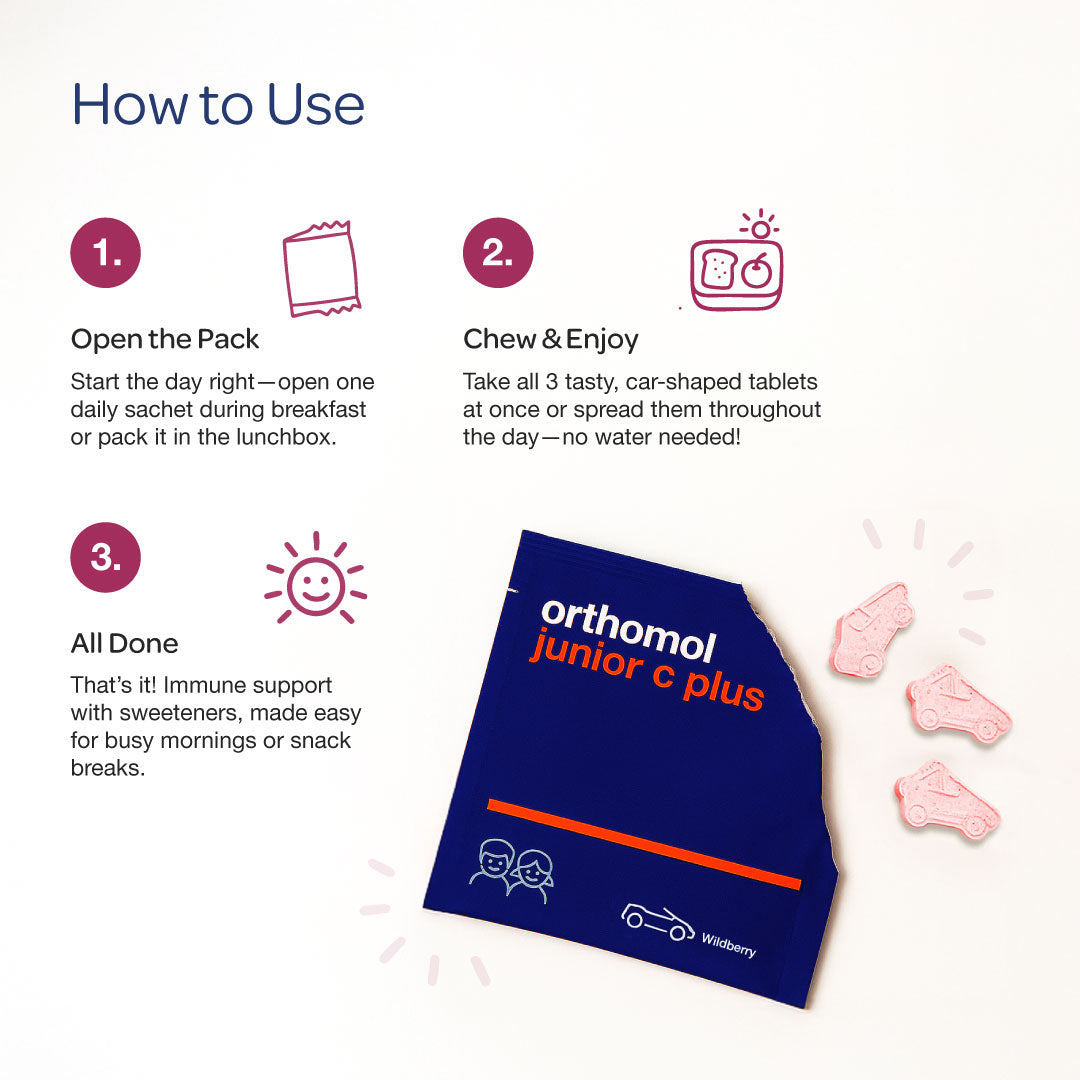 How to Use

1.

Open the Pack

Start the day right—open one daily sachet during breakfast or pack it in the lunchbox.

2.

Chew & Enjoy

Take all 3 tasty, car-shaped tablets at once or spread them throughout the day—no water needed!

3.

All Done

That's it! Immune support with sweeteners, made easy for busy mornings or snack breaks.

orthomol
junior c plus

Wildberry