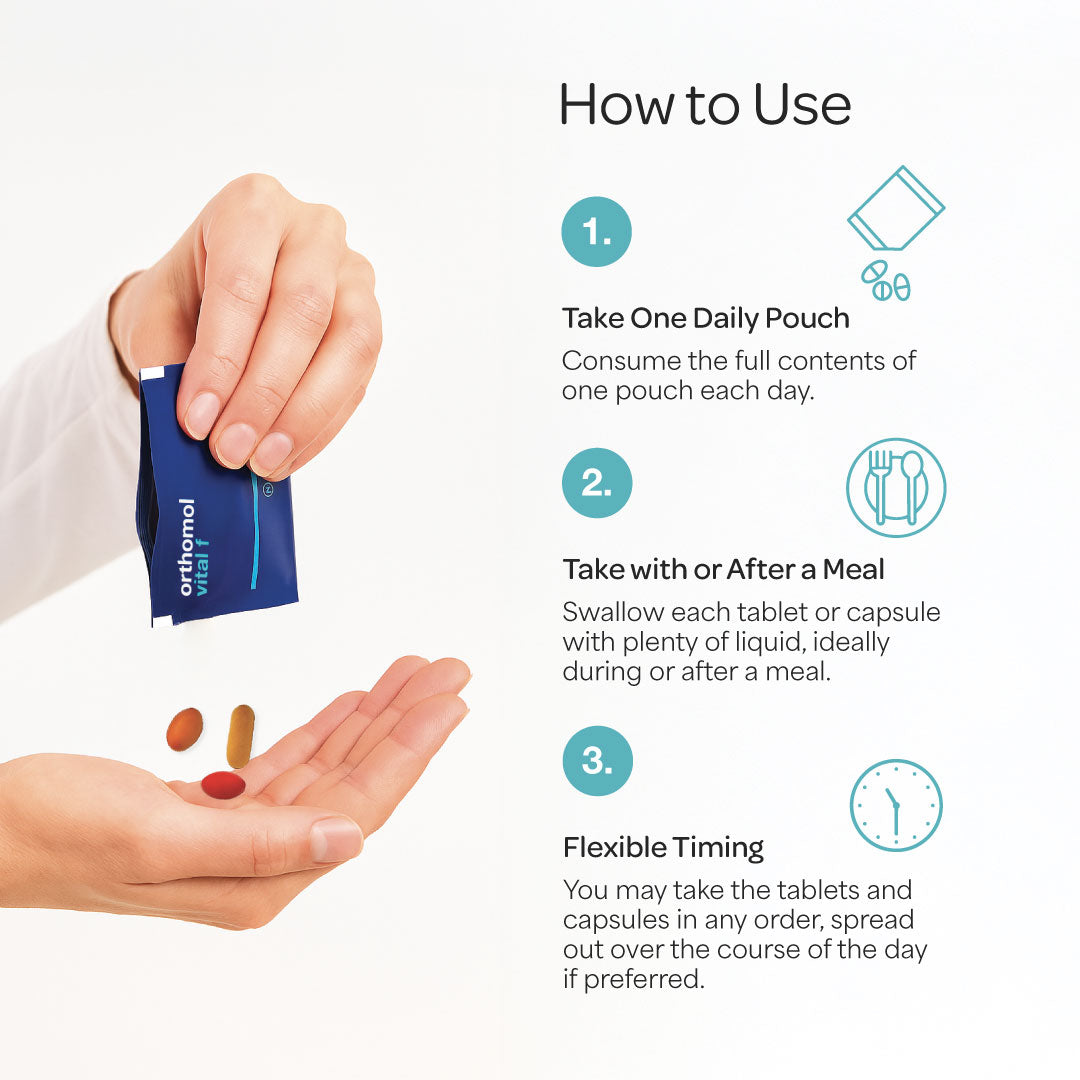 orthomol
vital f

How to Use

1.

Take One Daily Pouch

Consume the full contents of one pouch each day.

2.

Take with or After a Meal

Swallow each tablet or capsule with plenty of liquid, ideally during or after a meal.

3.

Flexible Timing

You may take the tablets and capsules in any order, spread out over the course of the day if preferred.