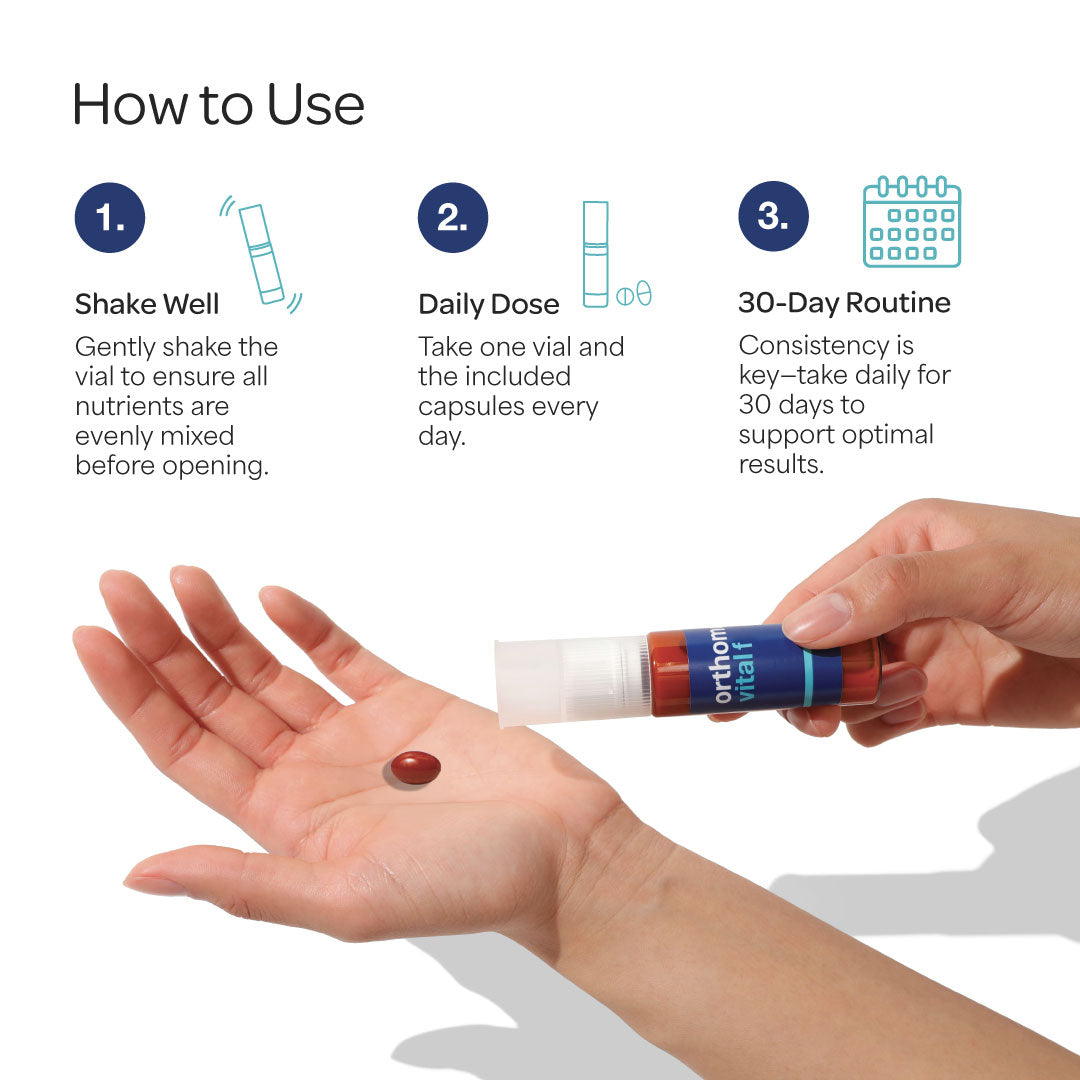 How to Use

1.

Shake Well

Gently shake the vial to ensure all nutrients are evenly mixed before opening.

2.

Daily Dose

Take one vial and the included capsules every day.

3.

30-Day Routine

Consistency is key—take daily for 30 days to support optimal results.

orthom
vital f